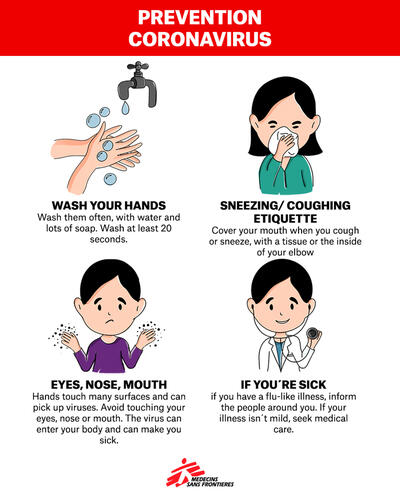 PREVENTION CORONAVIRUS

WASH YOUR HANDS
Wash them often, with water and lots of soap. Wash at least 20 seconds.

SNEEZING/ COUGHING ETIQUETTE
Cover your mouth when you cough or sneeze, with a tissue or the inside of your elbow

EYES, NOSE, MOUTH
Hands touch many surfaces and can pick up viruses. Avoid touching your eyes, nose or mouth. The virus can enter your body and can make you sick.

IF YOU´RE SICK
if you have a flu-like illness, inform the people around you. If your illness isn´t mild, seek medical care.

MEDECINS SANS FRONTIERES